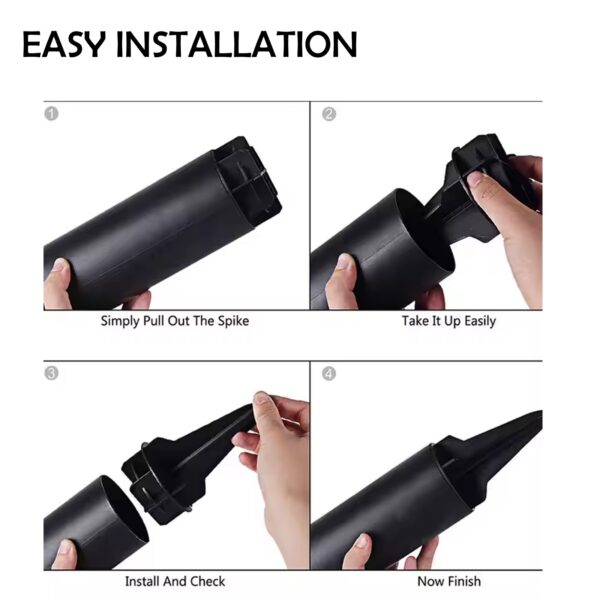 EASY INSTALLATION

1

Simply Pull Out The Spike

2

Take It Up Easily

3

Install And Check

4

Now Finish